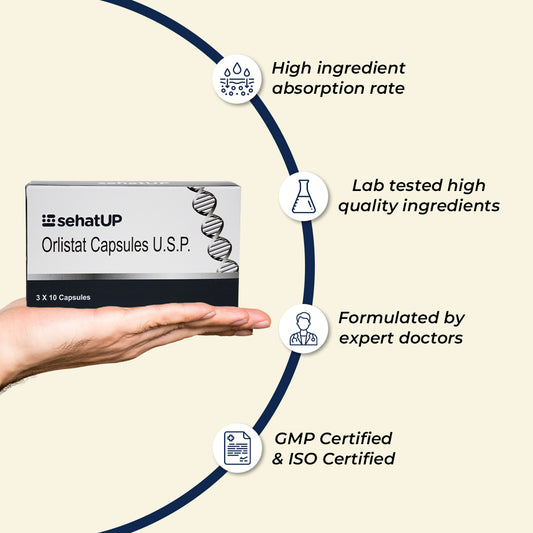 sehatUP
Orlistat Capsules U.S.P.
3 X 10 Capsules

High ingredient absorption rate

Lab tested high quality ingredients

Formulated by expert doctors

GMP Certified & ISO Certified